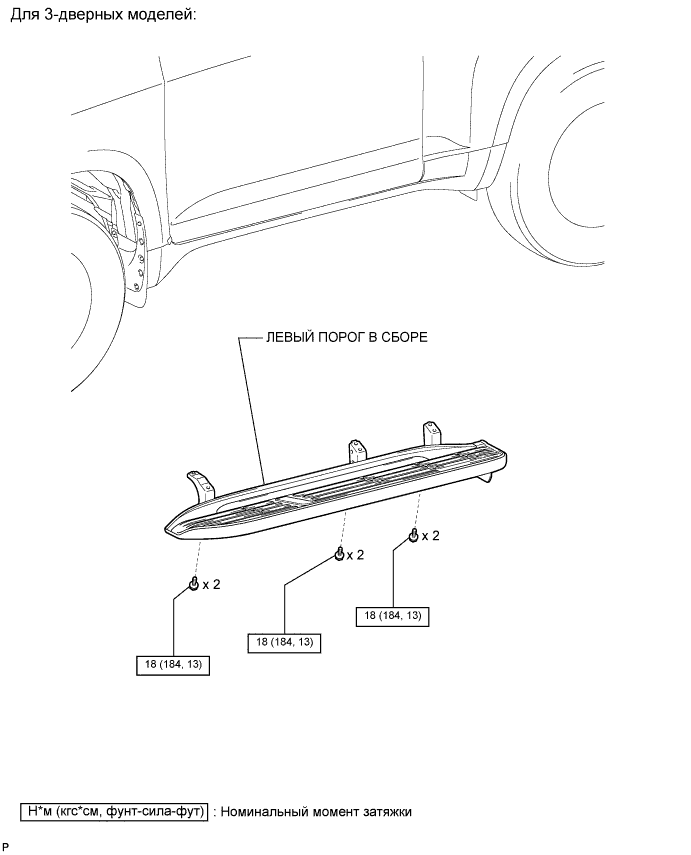 Для 3-дверных моделей:

ЛЕВЫЙ ПОРОГ В СБОРЕ

x 2

x 2

x 2

18 (184, 13)

18 (184, 13)

18 (184, 13)

Н*м (кгс*см, фунт-сила-фут) : Номинальный момент затяжки

P