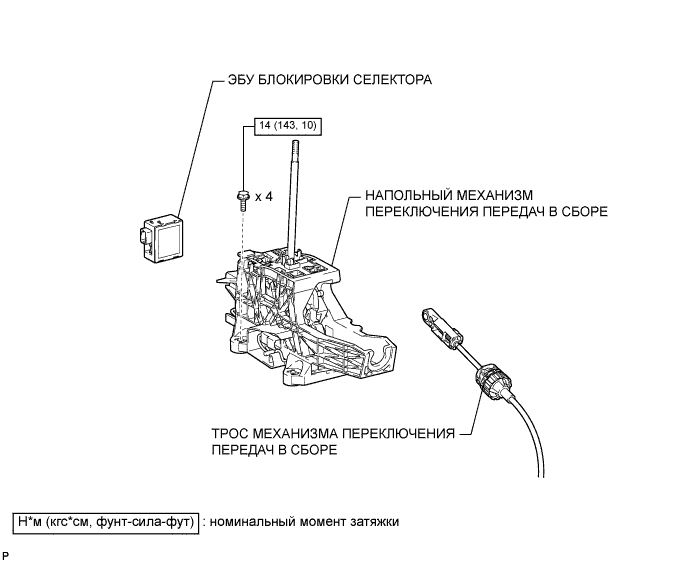 ЭБУ БЛОКИРОВКИ СЕЛЕКТОРА

14 (143, 10)

x 4

НАПОЛЬНЫЙ МЕХАНИЗМ ПЕРЕКЛЮЧЕНИЯ ПЕРЕДАЧ В СБОРЕ

ТРОС МЕХАНИЗМА ПЕРЕКЛЮЧЕНИЯ ПЕРЕДАЧ В СБОРЕ

Н*м (кгс*см, фунт-сила-фут) : номинальный момент затяжки

P