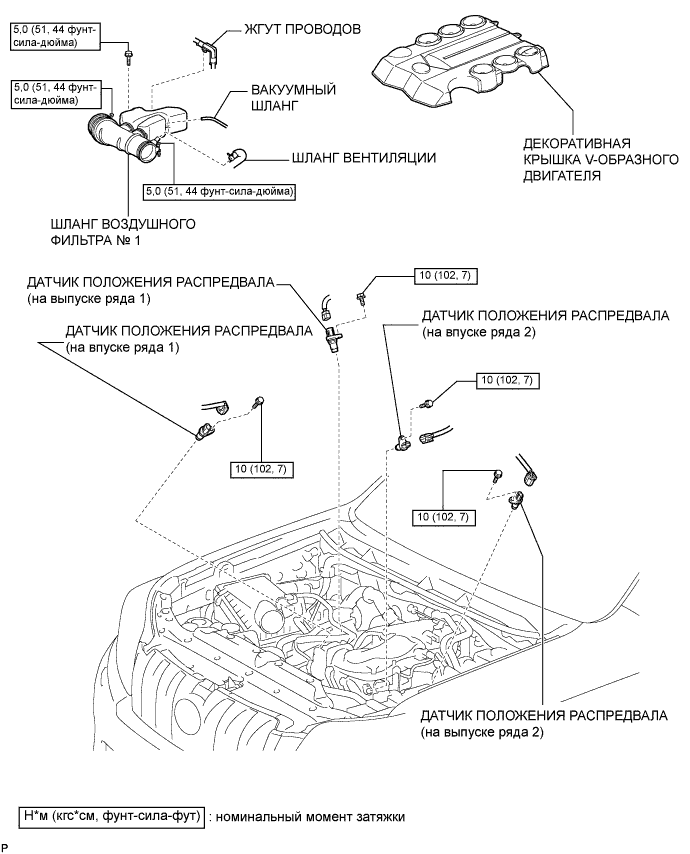 5,0 (51, 44 фунт-сила-дюйма)

ЖГУТ ПРОВОДОВ

5,0 (51, 44 фунт-сила-дюйма)

ВАКУУМНЫЙ ШЛАНГ

ШЛАНГ ВЕНТИЛЯЦИИ

5,0 (51, 44 фунт-сила-дюйма)

ДЕКОРАТИВНАЯ КРЫШКА V-ОБРАЗНОГО ДВИГАТЕЛЯ

ШЛАНГ ВОЗДУШНОГО ФИЛЬТРА № 1

ДАТЧИК ПОЛОЖЕНИЯ РАСПРЕДВАЛА (на выпуске ряда 1)

10 (102, 7)

ДАТЧИК ПОЛОЖЕНИЯ РАСПРЕДВАЛА (на впуске ряда 1)

ДАТЧИК ПОЛОЖЕНИЯ РАСПРЕДВАЛА (на впуске ряда 2)

10 (102, 7)

10 (102, 7)

10 (102, 7)

ДАТЧИК ПОЛОЖЕНИЯ РАСПРЕДВАЛА (на выпуске ряда 2)

Н*м (кгс*см, фунт-сила-фут) : номинальный момент затяжки

P