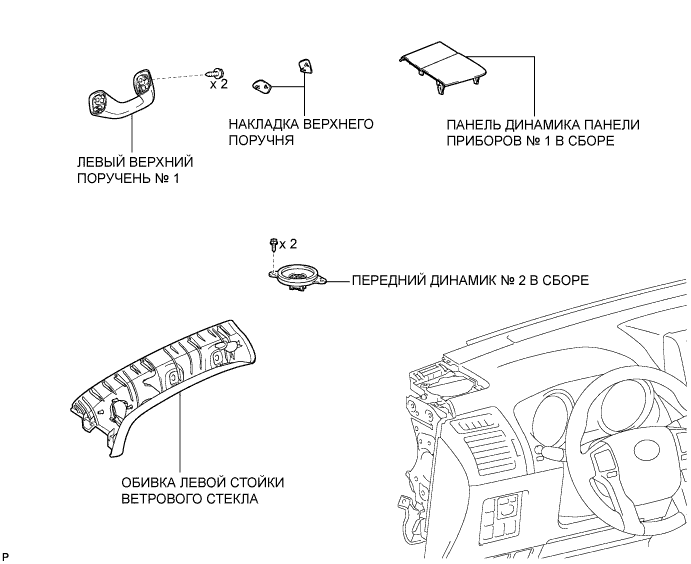 x 2

НАКЛАДКА ВЕРХНЕГО ПОРУЧНЯ

ПАНЕЛЬ ДИНАМИКА ПАНЕЛИ ПРИБОРОВ № 1 В СБОРЕ

ЛЕВЫЙ ВЕРХНИЙ ПОРУЧЕНЬ № 1

x 2

ПЕРЕДНИЙ ДИНАМИК № 2 В СБОРЕ

ОБИВКА ЛЕВОЙ СТОЙКИ ВЕТРОВОГО СТЕКЛА

P