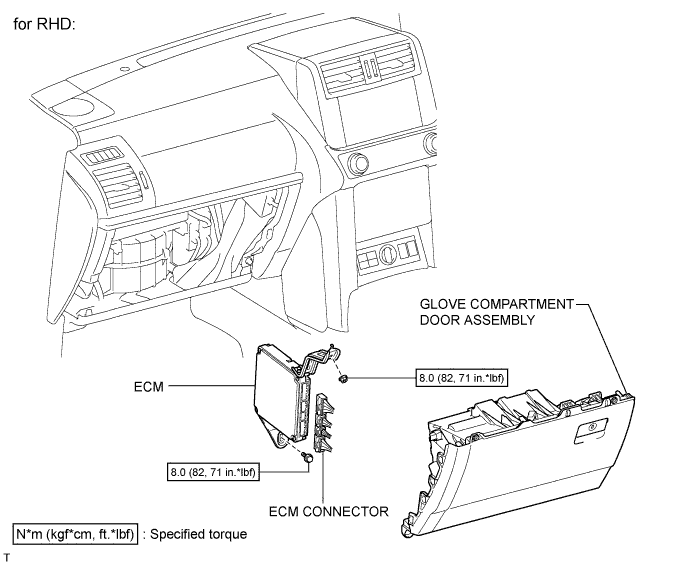 for RHD:

GLOVE COMPARTMENT DOOR ASSEMBLY

ECM

8.0 (82, 71 in.*lbf)

8.0 (82, 71 in.*lbf)

ECM CONNECTOR

N*m (kgf*cm, ft.*lbf) : Specified torque

T