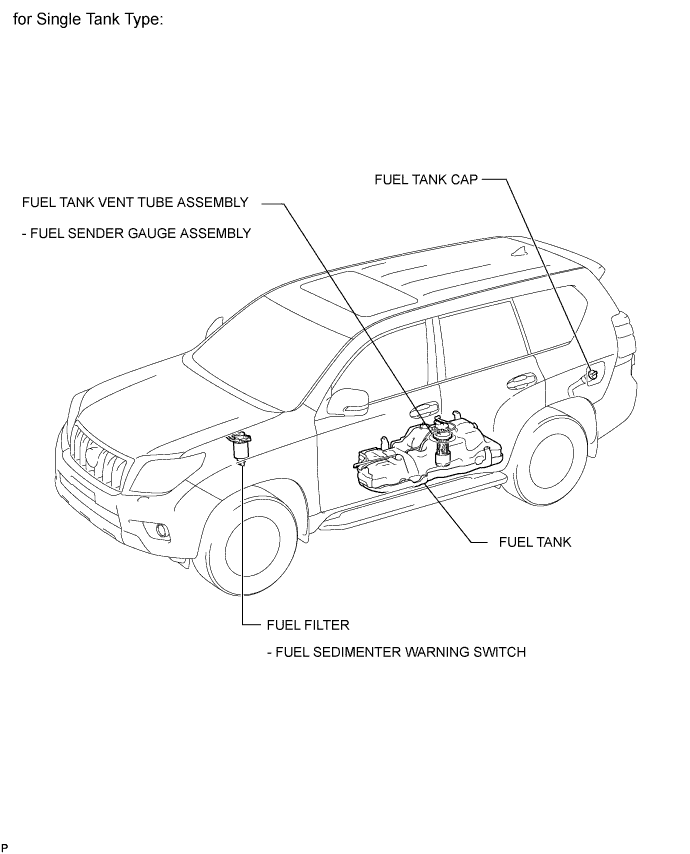 for Single Tank Type:

FUEL TANK CAP

FUEL TANK VENT TUBE ASSEMBLY

- FUEL SENDER GAUGE ASSEMBLY

FUEL TANK

FUEL FILTER

- FUEL SEDIMENTER WARNING SWITCH

P