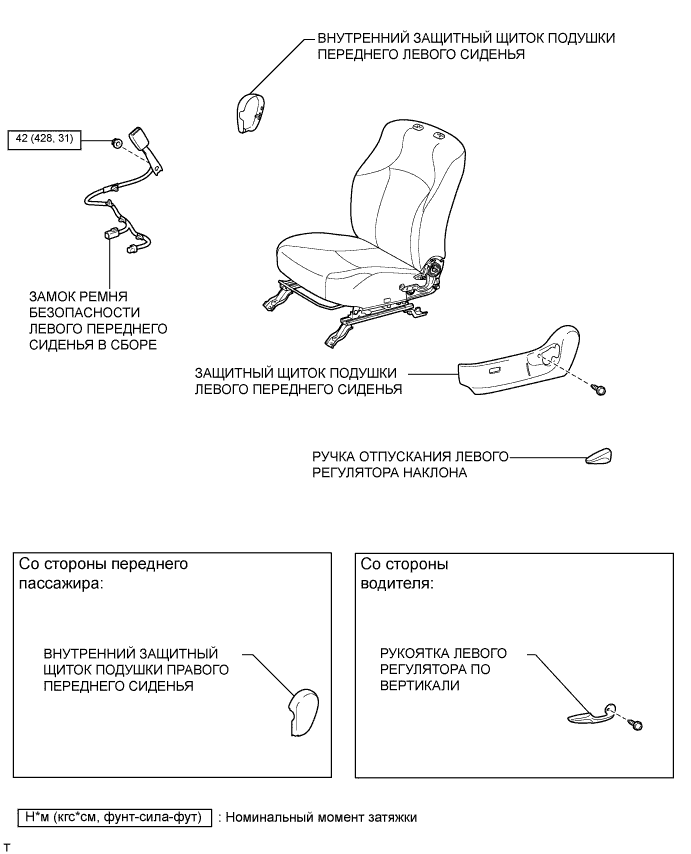 ВНУТРЕННИЙ ЗАЩИТНЫЙ ЩИТОК ПОДУШКИ ПЕРЕДНЕГО ЛЕВОГО СИДЕНЬЯ

42 (428, 31)

ЗАМОК РЕМНЯ БЕЗОПАСНОСТИ ЛЕВОГО ПЕРЕДНЕГО СИДЕНЬЯ В СБОРЕ

ЗАЩИТНЫЙ ЩИТОК ПОДУШКИ ЛЕВОГО ПЕРЕДНЕГО СИДЕНЬЯ

РУЧКА ОТПУСКАНИЯ ЛЕВОГО РЕГУЛЯТОРА НАКЛОНА

Со стороны переднего пассажира:

ВНУТРЕННИЙ ЗАЩИТНЫЙ ЩИТОК ПОДУШКИ ПРАВОГО ПЕРЕДНЕГО СИДЕНЬЯ

Со стороны водителя:

РУКОЯТКА ЛЕВОГО РЕГУЛЯТОРА ПО ВЕРТИКАЛИ

Н*м (кгс*см, фунт-сила-фут) : Номинальный момент затяжки

T