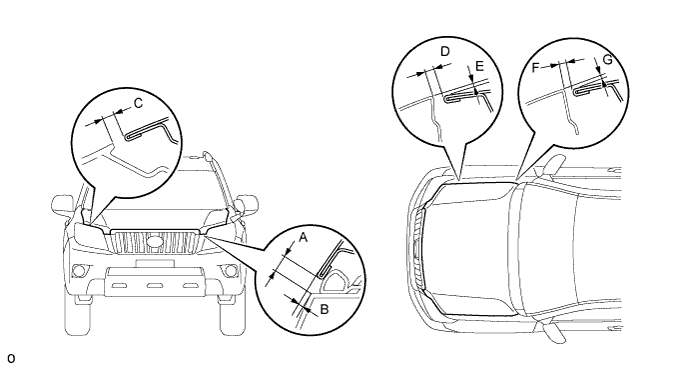 C
A
B
D
E
F
G
o