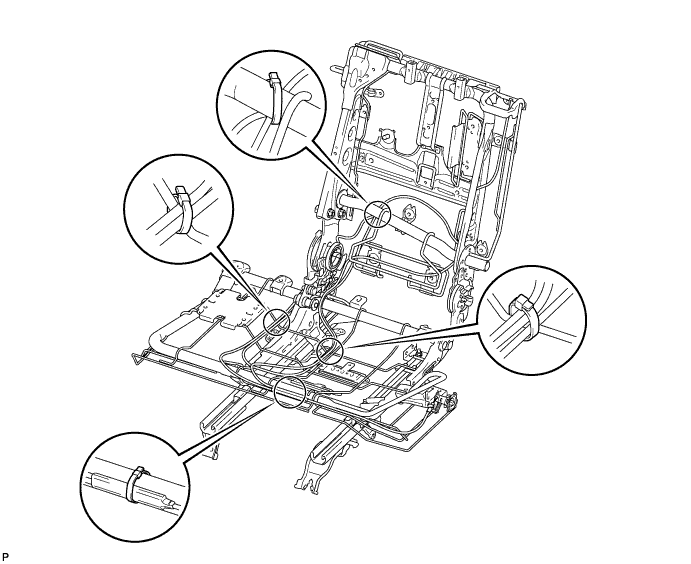 P