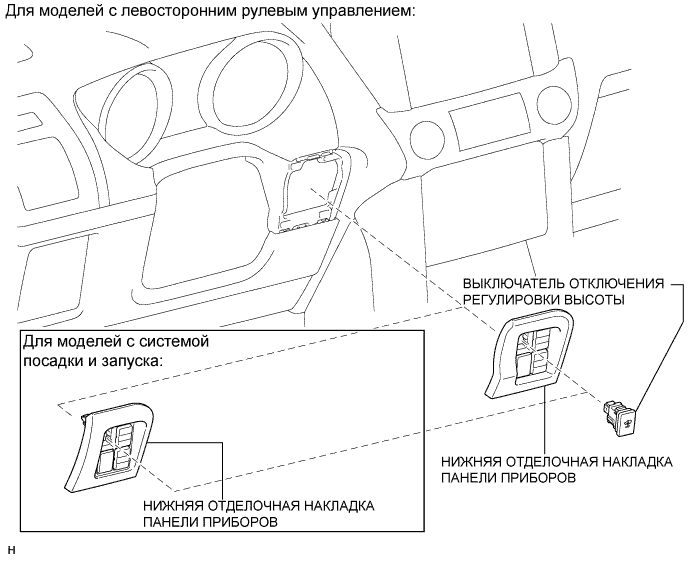 Для моделей с левосторонним рулевым управлением:

ВЫКЛЮЧАТЕЛЬ ОТКЛЮЧЕНИЯ РЕГУЛИРОВКИ ВЫСОТЫ

Для моделей с системой посадки и запуска:

НИЖНЯЯ ОТДЕЛОЧНАЯ НАКЛАДКА ПАНЕЛИ ПРИБОРОВ

НИЖНЯЯ ОТДЕЛОЧНАЯ НАКЛАДКА ПАНЕЛИ ПРИБОРОВ

H