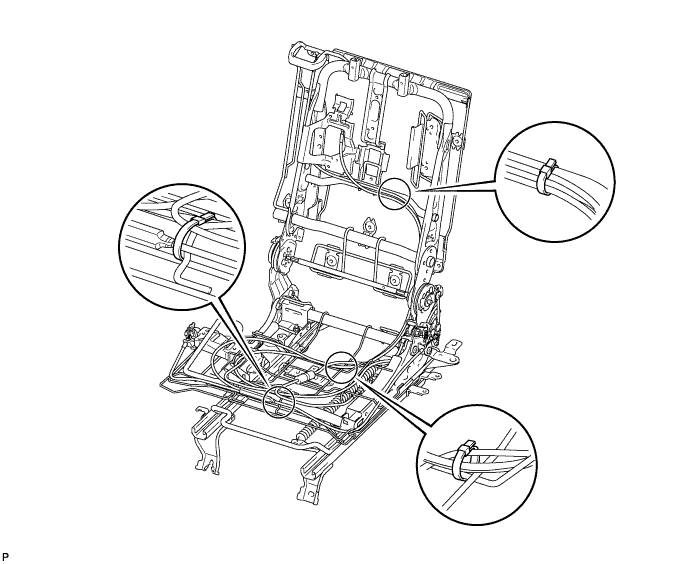 P