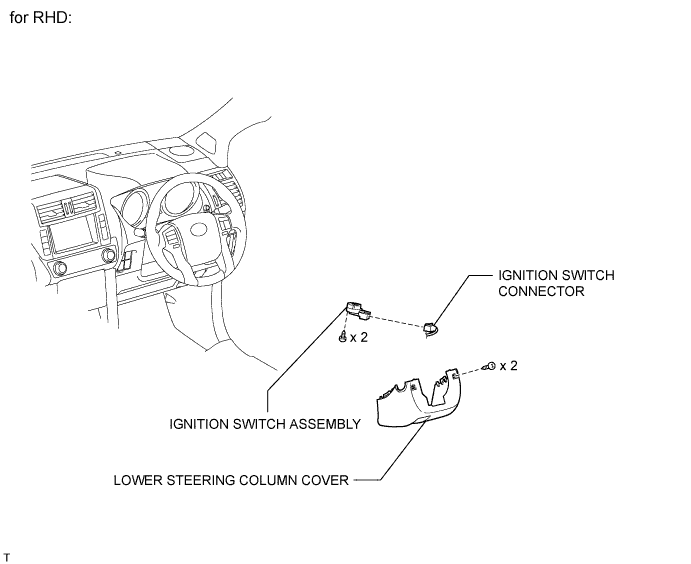 for RHD:

IGNITION SWITCH CONNECTOR

x 2

x 2

IGNITION SWITCH ASSEMBLY

LOWER STEERING COLUMN COVER

T