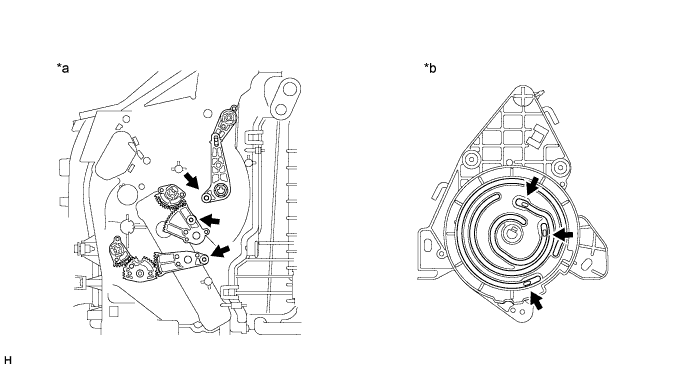 *a

*b

H