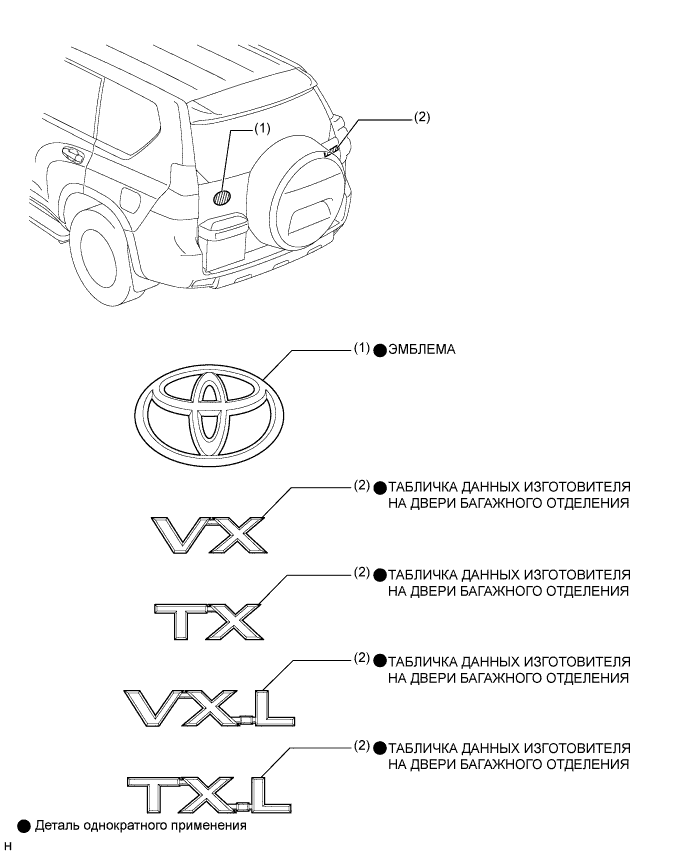 (1)

(2)

(1) ● ЭМБЛЕМА

(2) ● ТАБЛИЧКА ДАННЫХ ИЗГОТОВИТЕЛЯ НА ДВЕРИ БАГАЖНОГО ОТДЕЛЕНИЯ

VX

(2) ● ТАБЛИЧКА ДАННЫХ ИЗГОТОВИТЕЛЯ НА ДВЕРИ БАГАЖНОГО ОТДЕЛЕНИЯ

TX

(2) ● ТАБЛИЧКА ДАННЫХ ИЗГОТОВИТЕЛЯ НА ДВЕРИ БАГАЖНОГО ОТДЕЛЕНИЯ

VX-L

(2) ● ТАБЛИЧКА ДАННЫХ ИЗГОТОВИТЕЛЯ НА ДВЕРИ БАГАЖНОГО ОТДЕЛЕНИЯ

TX-L

● Деталь однократного применения

H