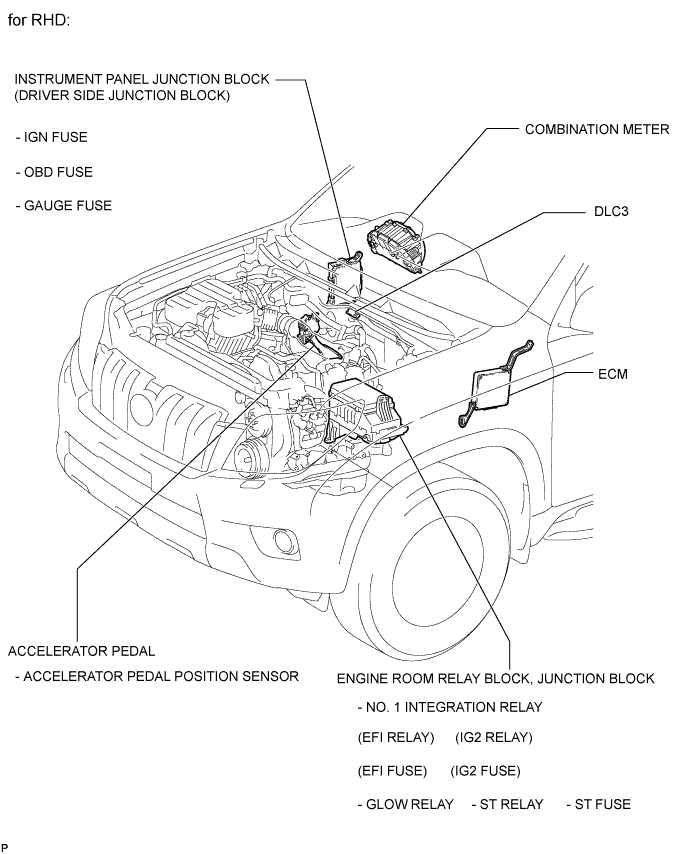 for RHD:

INSTRUMENT PANEL JUNCTION BLOCK
(DRIVER SIDE JUNCTION BLOCK)

- IGN FUSE

- OBD FUSE

- GAUGE FUSE

COMBINATION METER

DLC3

ECM

ACCELERATOR PEDAL

- ACCELERATOR PEDAL POSITION SENSOR

ENGINE ROOM RELAY BLOCK, JUNCTION BLOCK

- NO. 1 INTEGRATION RELAY

(EFI RELAY) (IG2 RELAY)

(EFI FUSE) (IG2 FUSE)

- GLOW RELAY - ST RELAY - ST FUSE

P