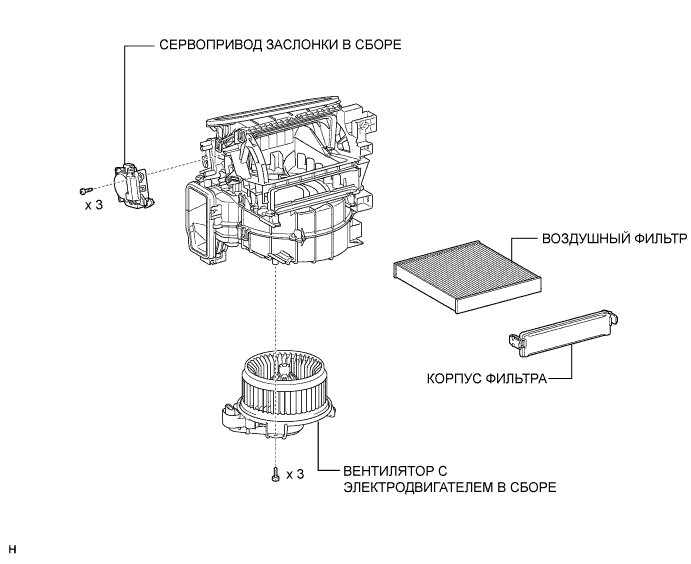 СЕРВОПРИВОД ЗАСЛОНКИ В СБОРЕ

x 3

ВОЗДУШНЫЙ ФИЛЬТР

КОРПУС ФИЛЬТРА

x 3

ВЕНТИЛЯТОР С ЭЛЕКТРОДВИГАТЕЛЕМ В СБОРЕ

H