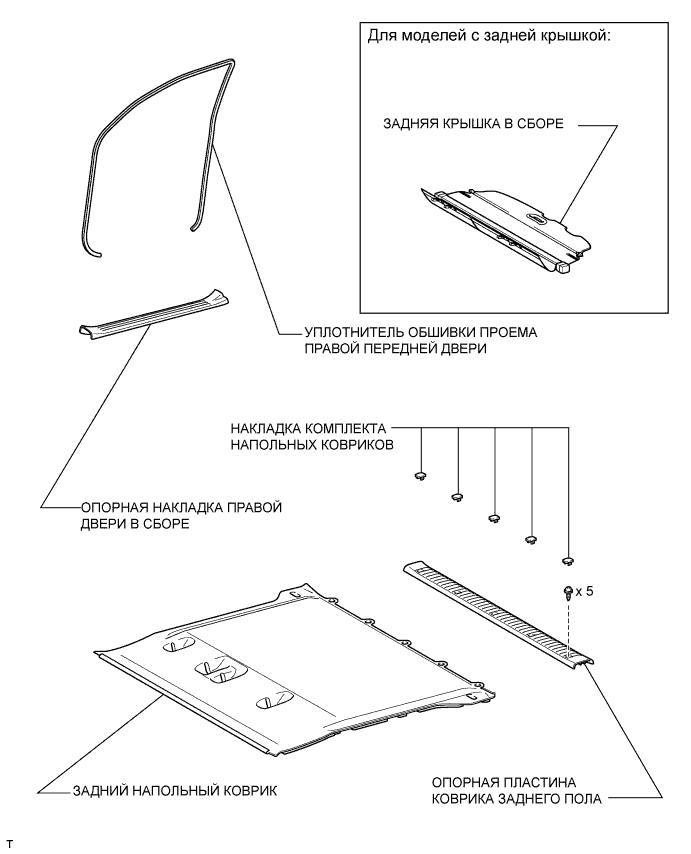 Для моделей с задней крышкой:

ЗАДНЯЯ КРЫШКА В СБОРЕ

УПЛОТНИТЕЛЬ ОБШИВКИ ПРОЕМА ПРАВОЙ ПЕРЕДНЕЙ ДВЕРИ

НАКЛАДКА КОМПЛЕКТА НАПОЛЬНЫХ КОВРИКОВ

ОПОРНАЯ НАКЛАДКА ПРАВОЙ ДВЕРИ В СБОРЕ

x 5

ЗАДНИЙ НАПОЛЬНЫЙ КОВРИК

ОПОРНАЯ ПЛАСТИНА КОВРИКА ЗАДНЕГО ПОЛА

T