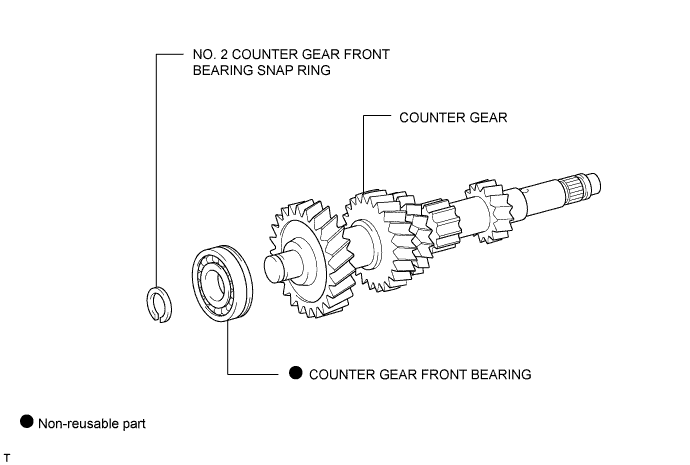 NO. 2 COUNTER GEAR FRONT BEARING SNAP RING

COUNTER GEAR

● COUNTER GEAR FRONT BEARING

● Non-reusable part

T