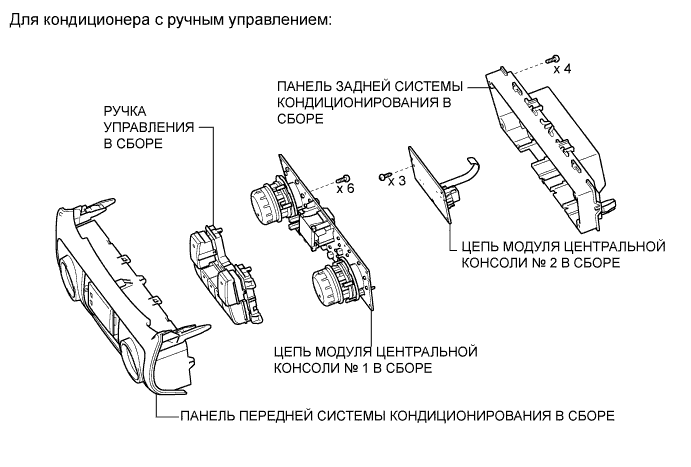 Для кондиционера с ручным управлением:

x 4

ПАНЕЛЬ ЗАДНЕЙ СИСТЕМЫ КОНДИЦИОНИРОВАНИЯ В СБОРЕ

РУЧКА УПРАВЛЕНИЯ В СБОРЕ

x 6

x 3

ЦЕПЬ МОДУЛЯ ЦЕНТРАЛЬНОЙ КОНСОЛИ № 2 В СБОРЕ

ЦЕПЬ МОДУЛЯ ЦЕНТРАЛЬНОЙ КОНСОЛИ № 1 В СБОРЕ

ПАНЕЛЬ ПЕРЕДНЕЙ СИСТЕМЫ КОНДИЦИОНИРОВАНИЯ В СБОРЕ