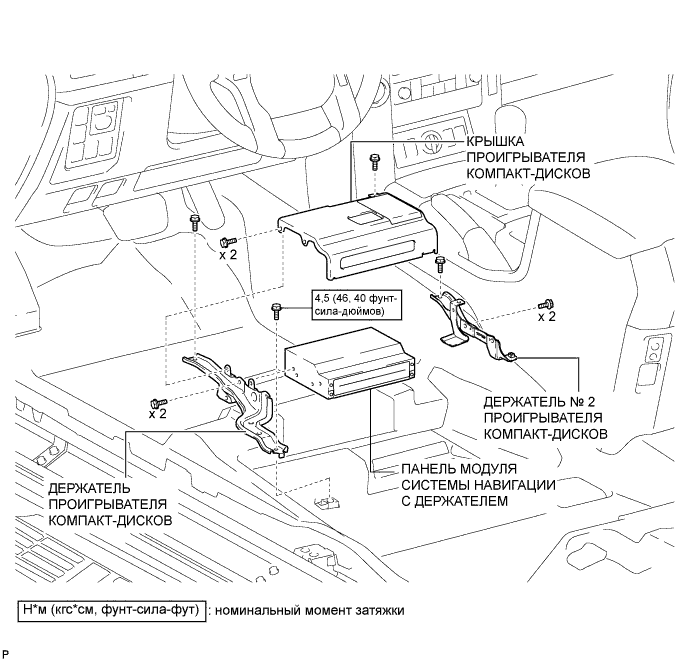 КРЫШКА ПРОИГРЫВАТЕЛЯ КОМПАКТ-ДИСКОВ

x 2

4,5 (46, 40 фунт-сила-дюймов)

x 2

x 2

ДЕРЖАТЕЛЬ № 2 ПРОИГРЫВАТЕЛЯ КОМПАКТ-ДИСКОВ

ПАНЕЛЬ МОДУЛЯ СИСТЕМЫ НАВИГАЦИИ С ДЕРЖАТЕЛЕМ

ДЕРЖАТЕЛЬ ПРОИГРЫВАТЕЛЯ КОМПАКТ-ДИСКОВ

Н*м (кгс*см, фунт-сила-фут) : номинальный момент затяжки

P