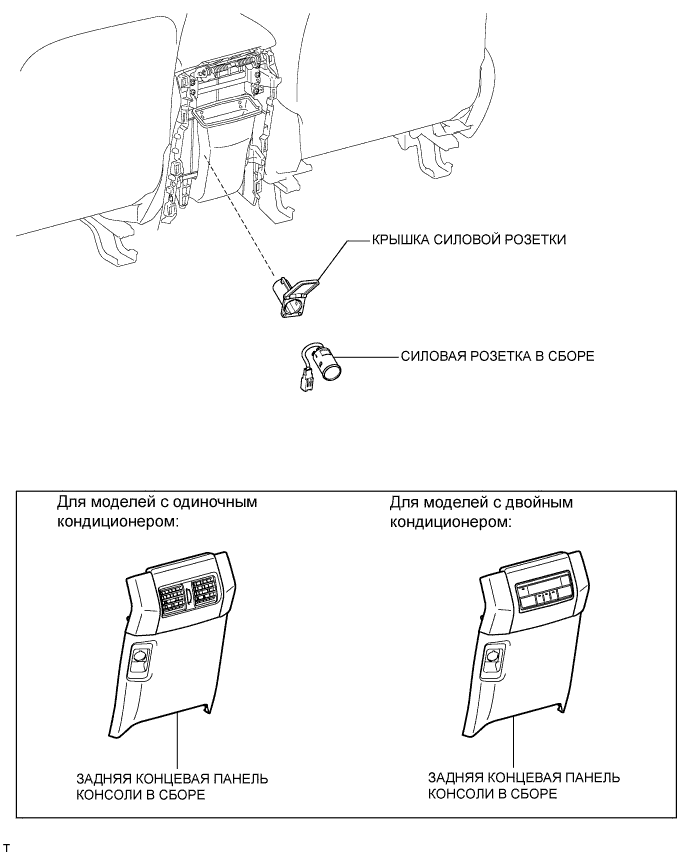 КРЫШКА СИЛОВОЙ РОЗЕТКИ

СИЛОВАЯ РОЗЕТКА В СБОРЕ

Для моделей с одиночным кондиционером:

ЗАДНЯЯ КОНЦЕВАЯ ПАНЕЛЬ КОНСОЛИ В СБОРЕ

Для моделей с двойным кондиционером:

ЗАДНЯЯ КОНЦЕВАЯ ПАНЕЛЬ КОНСОЛИ В СБОРЕ

T