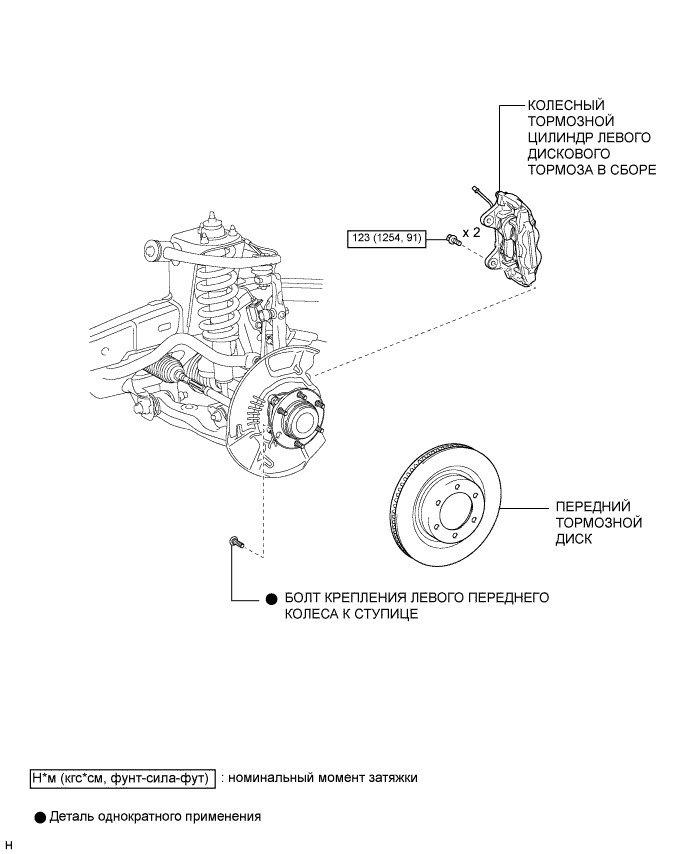 КОЛЕСНЫЙ ТОРМОЗНОЙ ЦИЛИНДР ЛЕВОГО ДИСКОВОГО ТОРМОЗА В СБОРЕ

123 (1254, 91)

x 2

ПЕРЕДНИЙ ТОРМОЗНОЙ ДИСК

● БОЛТ КРЕПЛЕНИЯ ЛЕВОГО ПЕРЕДНЕГО КОЛЕСА К СТУПИЦЕ

Н*м (кгс*см, фунт-сила-фут) : номинальный момент затяжки

● Деталь однократного применения

H