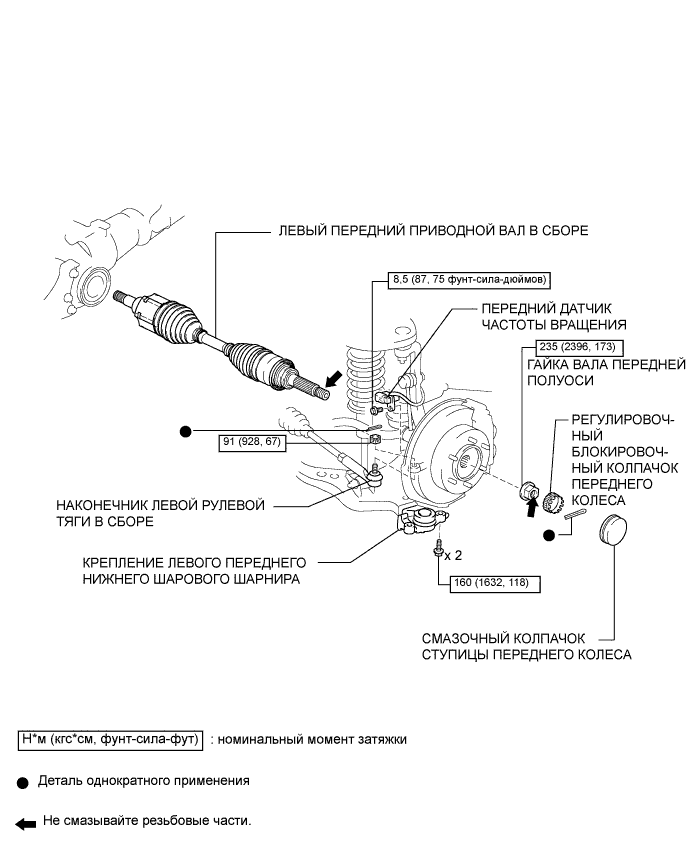 ЛЕВЫЙ ПЕРЕДНИЙ ПРИВОДНОЙ ВАЛ В СБОРЕ

8,5 (87, 75 фунт-сила-дюймов)

ПЕРЕДНИЙ ДАТЧИК ЧАСТОТЫ ВРАЩЕНИЯ

235 (2396, 173)

ГАЙКА ВАЛА ПЕРЕДНЕЙ ПОЛУОСИ

РЕГУЛИРОВОЧНЫЙ БЛОКИРОВОЧНЫЙ КОЛПАЧОК ПЕРЕДНЕГО КОЛЕСА

91 (928, 67)

НАКОНЕЧНИК ЛЕВОЙ РУЛЕВОЙ ТЯГИ В СБОРЕ

КРЕПЛЕНИЕ ЛЕВОГО ПЕРЕДНЕГО НИЖНЕГО ШАРОВОГО ШАРНИРА

x 2

160 (1632, 118)

СМАЗОЧНЫЙ КОЛПАЧОК СТУПИЦЫ ПЕРЕДНЕГО КОЛЕСА

Н*м (кгс*см, фунт-сила-фут) : номинальный момент затяжки

Деталь однократного применения

Не смазывайте резьбовые части.