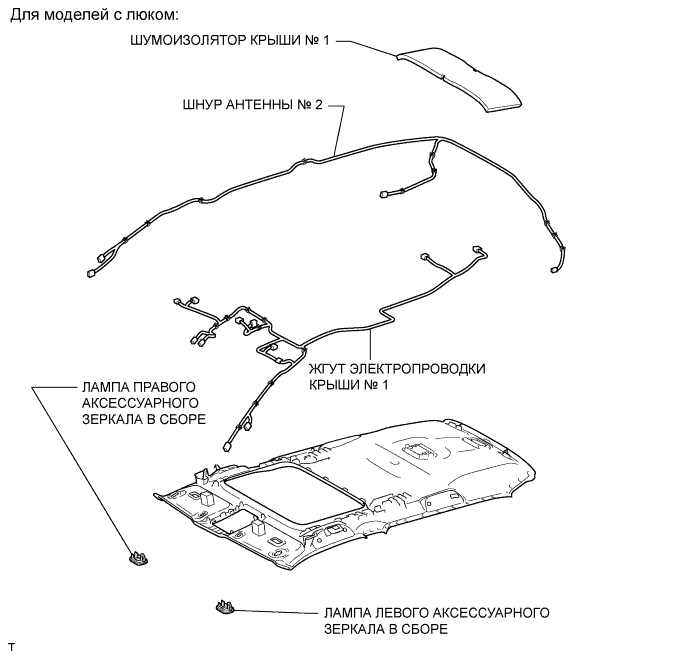 Для моделей с люком:

ШУМОИЗОЛЯТОР КРЫШИ № 1

ШНУР АНТЕННЫ № 2

ЖГУТ ЭЛЕКТРОПРОВОДКИ КРЫШИ № 1

ЛАМПА ПРАВОГО АКСЕССУАРНОГО ЗЕРКАЛА В СБОРЕ

ЛАМПА ЛЕВОГО АКСЕССУАРНОГО ЗЕРКАЛА В СБОРЕ

T