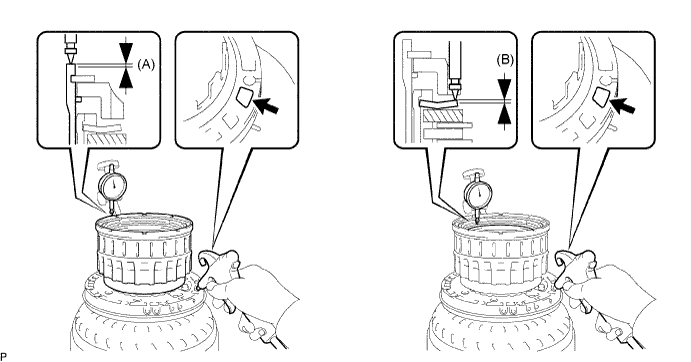 (A)

(B)

P