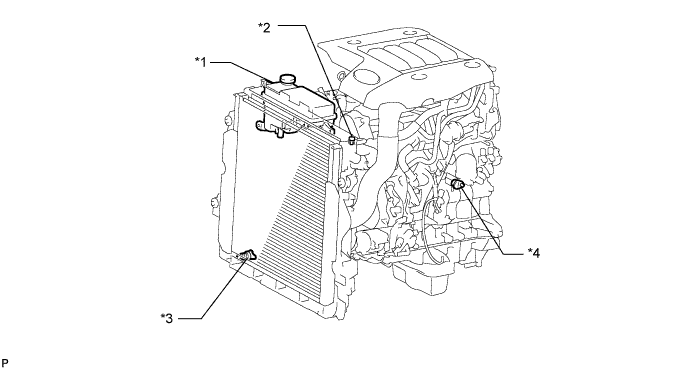 *2
*1
*4
*3
P