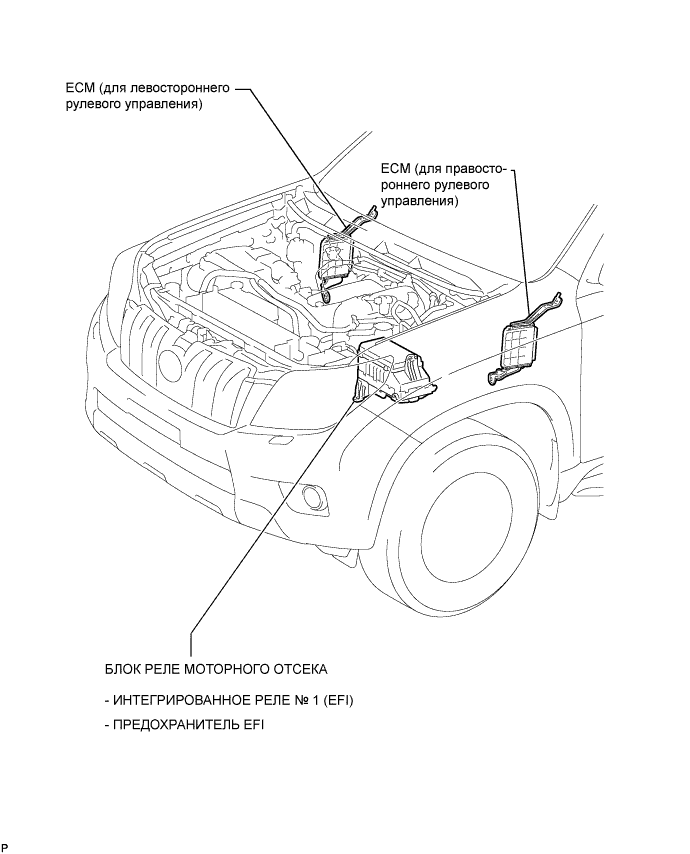 ECM (для левостороннего рулевого управления)

ECM (для правостороннего рулевого управления)

БЛОК РЕЛЕ МОТОРНОГО ОТСЕКА

- ИНТЕГРИРОВАННОЕ РЕЛЕ № 1 (EFI)

- ПРЕДОХРАНИТЕЛЬ EFI

P