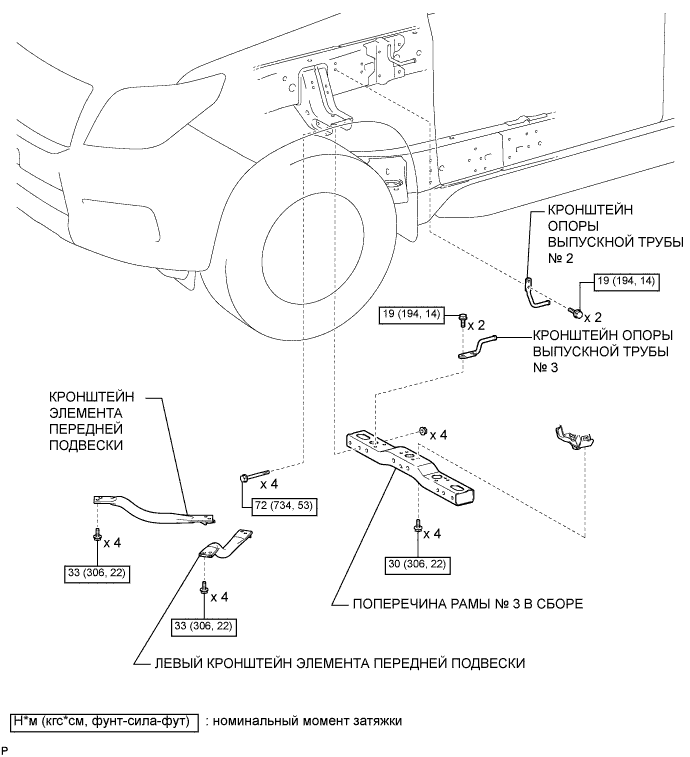 КРОНШТЕЙН ОПОРЫ ВЫПУСКНОЙ ТРУБЫ № 2

19 (194, 14)

x 2

19 (194, 14)

x 2

КРОНШТЕЙН ОПОРЫ ВЫПУСКНОЙ ТРУБЫ № 3

КРОНШТЕЙН ЭЛЕМЕНТА ПЕРЕДНЕЙ ПОДВЕСКИ

x 4

x 4

72 (734, 53)

x 4

33 (306, 22)

x 4

30 (306, 22)

x 4

33 (306, 22)

ПОПЕРЕЧИНА РАМЫ № 3 В СБОРЕ

ЛЕВЫЙ КРОНШТЕЙН ЭЛЕМЕНТА ПЕРЕДНЕЙ ПОДВЕСКИ

Н*м (кгс*см, фунт-сила-фут) : номинальный момент затяжки

P