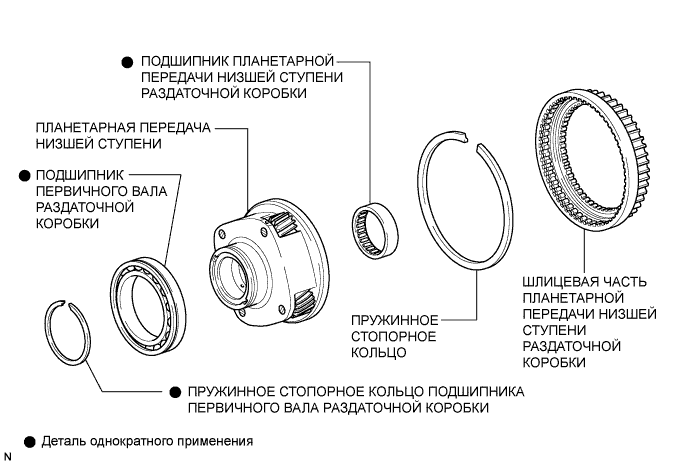 ● ПОДШИПНИК ПЛАНЕТАРНОЙ ПЕРЕДАЧИ НИЗШЕЙ СТУПЕНИ РАЗДАТОЧНОЙ КОРОБКИ

ПЛАНЕТАРНАЯ ПЕРЕДАЧА НИЗШЕЙ СТУПЕНИ

● ПОДШИПНИК ПЕРВИЧНОГО ВАЛА РАЗДАТОЧНОЙ КОРОБКИ

ПРУЖИННОЕ СТОПОРНОЕ КОЛЬЦО

ШЛИЦЕВАЯ ЧАСТЬ ПЛАНЕТАРНОЙ ПЕРЕДАЧИ НИЗШЕЙ СТУПЕНИ РАЗДАТОЧНОЙ КОРОБКИ

● ПРУЖИННОЕ СТОПОРНОЕ КОЛЬЦО ПОДШИПНИКА ПЕРВИЧНОГО ВАЛА РАЗДАТОЧНОЙ КОРОБКИ

● Деталь однократного применения

N