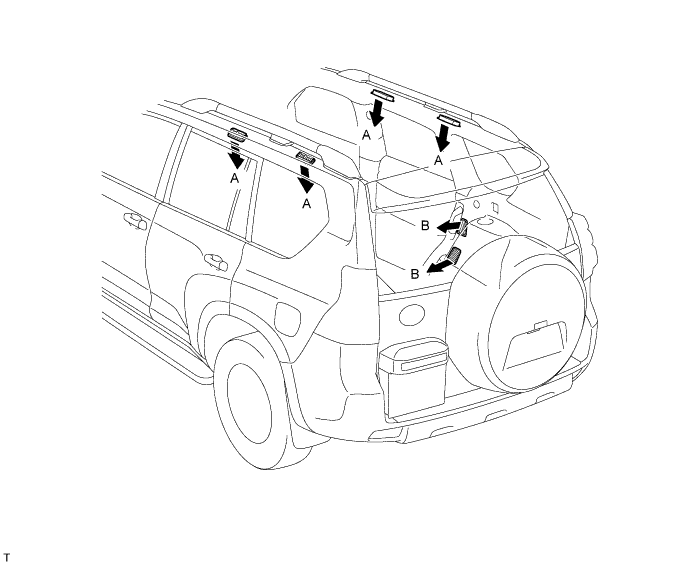 A
A
A
A
B
B
T