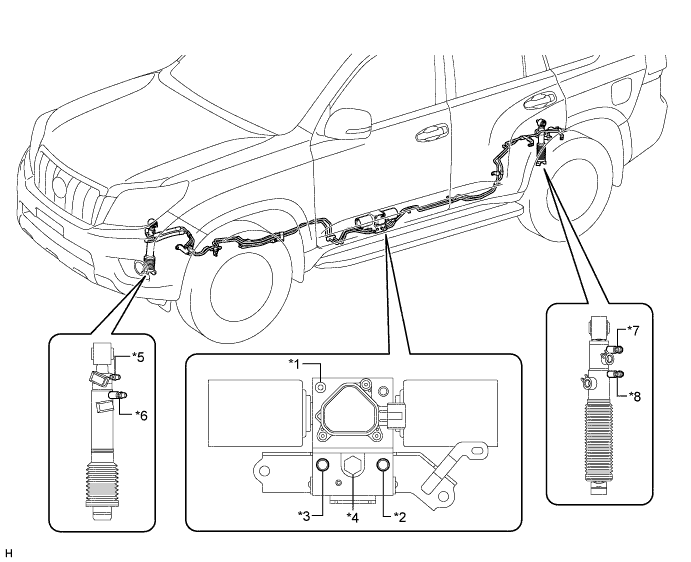 *5

*6

*1

*3

*4

*2

*7

*8

H