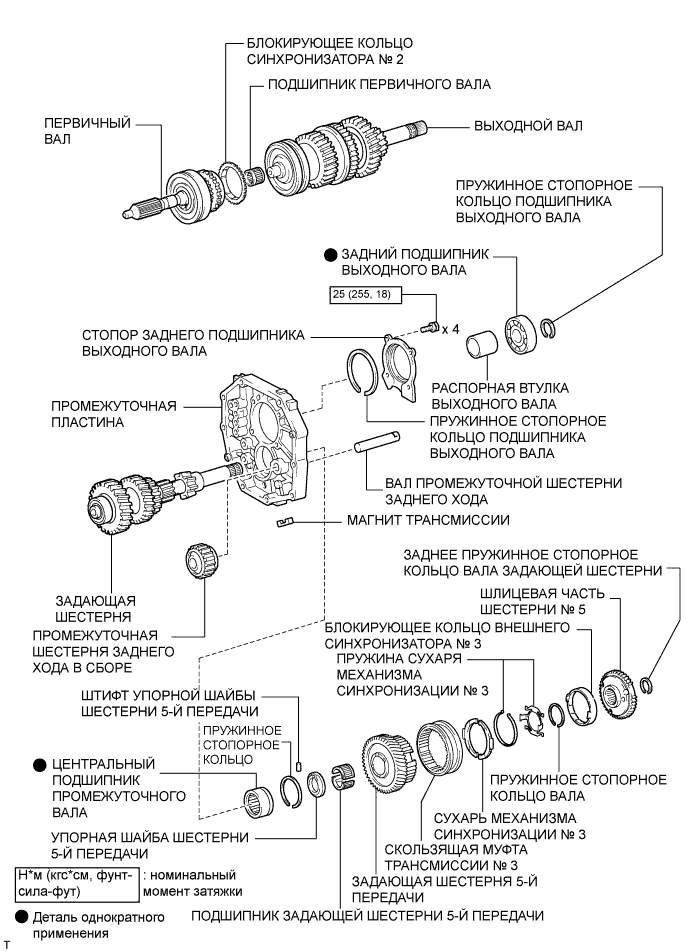 БЛОКИРУЮЩЕЕ КОЛЬЦО СИНХРОНИЗАТОРА № 2

ПОДШИПНИК ПЕРВИЧНОГО ВАЛА

ПЕРВИЧНЫЙ ВАЛ

ВЫХОДНОЙ ВАЛ

ПРУЖИННОЕ СТОПОРНОЕ КОЛЬЦО ПОДШИПНИКА ВЫХОДНОГО ВАЛА

● ЗАДНИЙ ПОДШИПНИК ВЫХОДНОГО ВАЛА

25 (255, 18)

x 4

СТОПОР ЗАДНЕГО ПОДШИПНИКА ВЫХОДНОГО ВАЛА

РАСПОРНАЯ ВТУЛКА ВЫХОДНОГО ВАЛА

ПРОМЕЖУТОЧНАЯ ПЛАСТИНА

ПРУЖИННОЕ СТОПОРНОЕ КОЛЬЦО ПОДШИПНИКА ВЫХОДНОГО ВАЛА

ВАЛ ПРОМЕЖУТОЧНОЙ ШЕСТЕРНИ ЗАДНЕГО ХОДА

МАГНИТ ТРАНСМИССИИ

ЗАДНЕЕ ПРУЖИННОЕ СТОПОРНОЕ КОЛЬЦО ВАЛА ЗАДАЮЩЕЙ ШЕСТЕРНИ

ШЛИЦЕВАЯ ЧАСТЬ ШЕСТЕРНИ № 5

ЗАДАЮЩАЯ ШЕСТЕРНЯ

ПРОМЕЖУТОЧНАЯ ШЕСТЕРНЯ ЗАДНЕГО ХОДА В СБОРЕ

БЛОКИРУЮЩЕЕ КОЛЬЦО ВНЕШНЕГО СИНХРОНИЗАТОРА № 3

ПРУЖИНА СУХАРЯ МЕХАНИЗМА СИНХРОНИЗАЦИИ № 3

ШТИФТ УПОРНОЙ ШАЙБЫ ШЕСТЕРНИ 5-Й ПЕРЕДАЧИ

ПРУЖИННОЕ СТОПОРНОЕ КОЛЬЦО

● ЦЕНТРАЛЬНЫЙ ПОДШИПНИК ПРОМЕЖУТОЧНОГО ВАЛА

ПРУЖИННОЕ СТОПОРНОЕ КОЛЬЦО ВАЛА

СУХАРЬ МЕХАНИЗМА СИНХРОНИЗАЦИИ № 3

УПОРНАЯ ШАЙБА ШЕСТЕРНИ 5-Й ПЕРЕДАЧИ

СКОЛЬЗЯЩАЯ МУФТА ТРАНСМИССИИ № 3

ЗАДАЮЩАЯ ШЕСТЕРНЯ 5-Й ПЕРЕДАЧИ

Н*м (кгс*см, фунт-сила-фут) : номинальный момент затяжки

● Деталь однократного применения

ПОДШИПНИК ЗАДАЮЩЕЙ ШЕСТЕРНИ 5-Й ПЕРЕДАЧИ

T