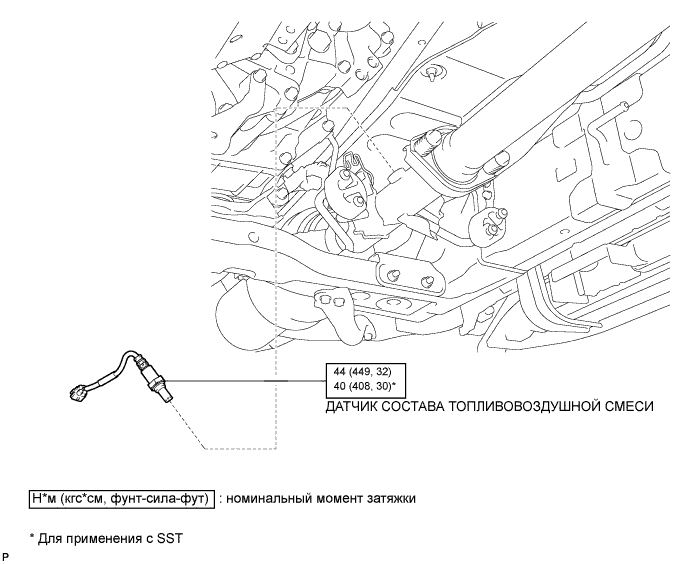 44 (449, 32)
40 (408, 30)*

ДАТЧИК СОСТАВА ТОПЛИВОВОЗДУШНОЙ СМЕСИ

Н*м (кгс*см, фунт-сила-фут) : номинальный момент затяжки

* Для применения с SST

P