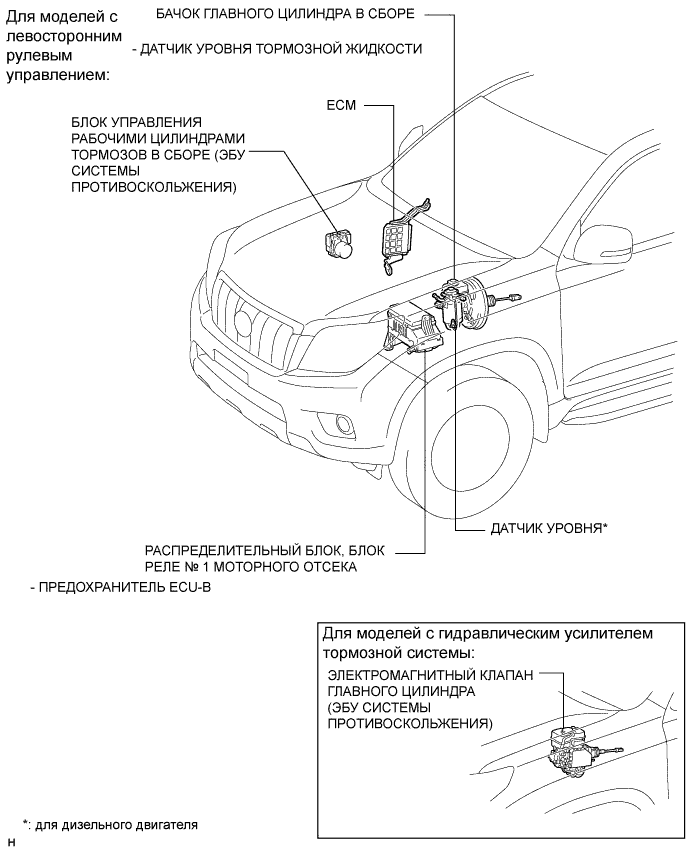 Для моделей с левосторонним рулевым управлением:

БАЧОК ГЛАВНОГО ЦИЛИНДРА В СБОРЕ

- ДАТЧИК УРОВНЯ ТОРМОЗНОЙ ЖИДКОСТИ

ECM

БЛОК УПРАВЛЕНИЯ РАБОЧИМИ ЦИЛИНДРАМИ ТОРМОЗОВ В СБОРЕ (ЭБУ СИСТЕМЫ ПРОТИВОСКОЛЬЖЕНИЯ)

ДАТЧИК УРОВНЯ*

РАСПРЕДЕЛИТЕЛЬНЫЙ БЛОК, БЛОК РЕЛЕ № 1 МОТОРНОГО ОТСЕКА

- ПРЕДОХРАНИТЕЛЬ ECU-B

Для моделей с гидравлическим усилителем тормозной системы:

ЭЛЕКТРОМАГНИТНЫЙ КЛАПАН ГЛАВНОГО ЦИЛИНДРА (ЭБУ СИСТЕМЫ ПРОТИВОСКОЛЬЖЕНИЯ)

*: для дизельного двигателя

H