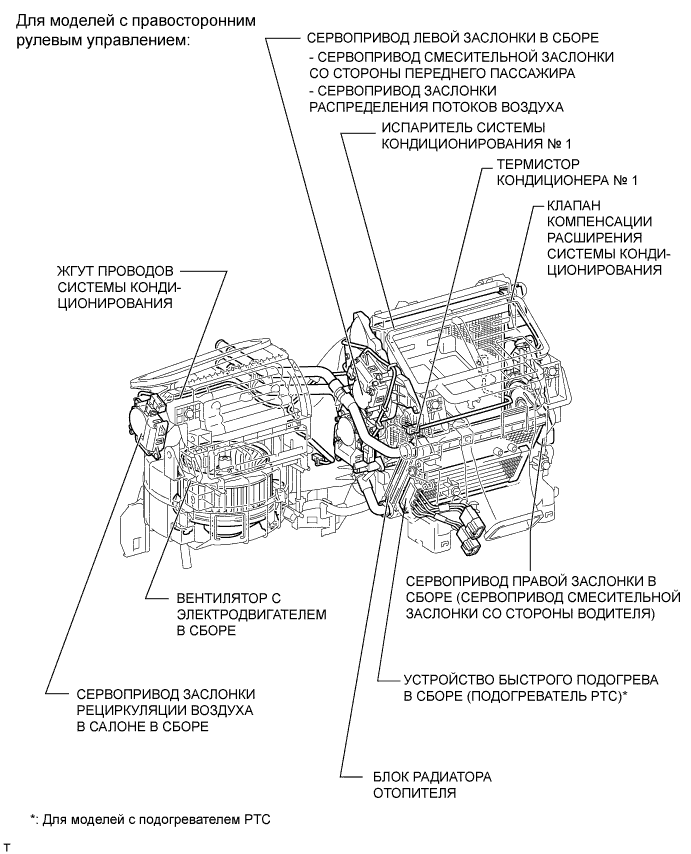 Для моделей с правосторонним рулевым управлением:

СЕРВОПРИВОД ЛЕВОЙ ЗАСЛОНКИ В СБОРЕ
- СЕРВОПРИВОД СМЕСИТЕЛЬНОЙ ЗАСЛОНКИ СО СТОРОНЫ ПЕРЕДНЕГО ПАССАЖИРА
- СЕРВОПРИВОД ЗАСЛОНКИ РАСПРЕДЕЛЕНИЯ ПОТОКОВ ВОЗДУХА

ИСПАРИТЕЛЬ СИСТЕМЫ КОНДИЦИОНИРОВАНИЯ № 1

ТЕРМИСТОР КОНДИЦИОНЕРА № 1

КЛАПАН КОМПЕНСАЦИИ РАСШИРЕНИЯ СИСТЕМЫ КОНДИЦИОНИРОВАНИЯ

ЖГУТ ПРОВОДОВ СИСТЕМЫ КОНДИЦИОНИРОВАНИЯ

СЕРВОПРИВОД ПРАВОЙ ЗАСЛОНКИ В СБОРЕ (СЕРВОПРИВОД СМЕСИТЕЛЬНОЙ ЗАСЛОНКИ СО СТОРОНЫ ВОДИТЕЛЯ)

ВЕНТИЛЯТОР С ЭЛЕКТРОДВИГАТЕЛЕМ В СБОРЕ

УСТРОЙСТВО БЫСТРОГО ПОДОГРЕВА В СБОРЕ (ПОДОГРЕВАТЕЛЬ PTC)*

СЕРВОПРИВОД ЗАСЛОНКИ РЕЦИРКУЛЯЦИИ ВОЗДУХА В САЛОНЕ В СБОРЕ

БЛОК РАДИАТОРА ОТОПИТЕЛЯ

*: Для моделей с подогревателем PTC

T