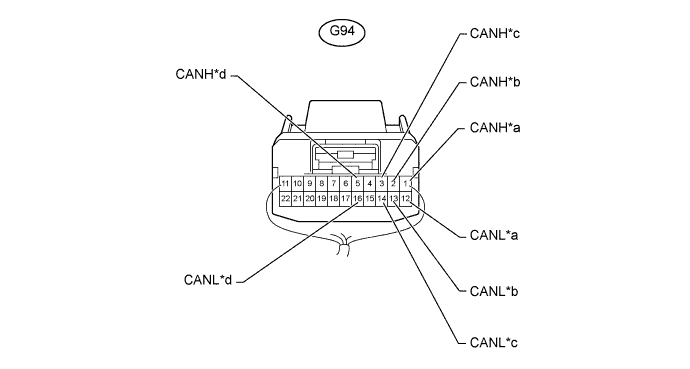 G94

CANH*c

CANH*d

CANH*b

CANH*a

11 10 9 8 7 6 5 4 3 2 1

22 21 20 19 18 17 16 15 14 13 12

CANL*a

CANL*d

CANL*b

CANL*c