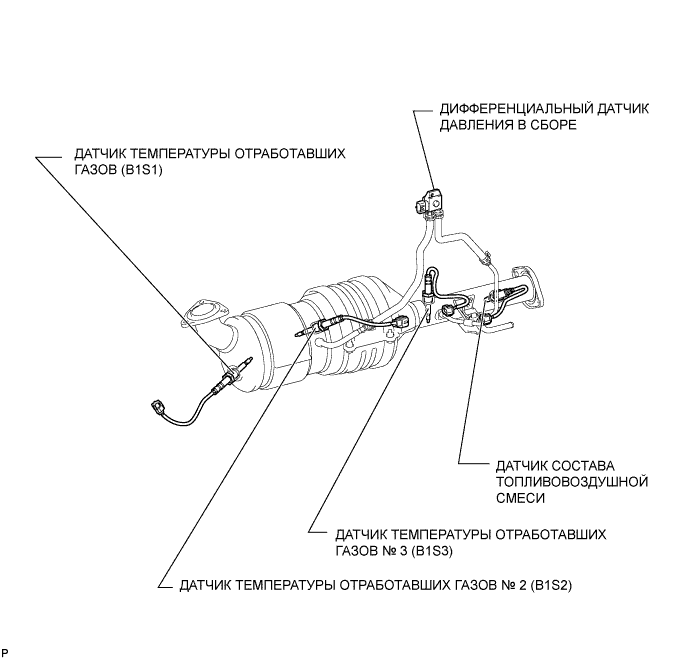 ДИФФЕРЕНЦИАЛЬНЫЙ ДАТЧИК ДАВЛЕНИЯ В СБОРЕ

ДАТЧИК ТЕМПЕРАТУРЫ ОТРАБОТАВШИХ ГАЗОВ (B1S1)

ДАТЧИК СОСТАВА ТОПЛИВОВОЗДУШНОЙ СМЕСИ

ДАТЧИК ТЕМПЕРАТУРЫ ОТРАБОТАВШИХ ГАЗОВ № 3 (B1S3)

ДАТЧИК ТЕМПЕРАТУРЫ ОТРАБОТАВШИХ ГАЗОВ № 2 (B1S2)

P