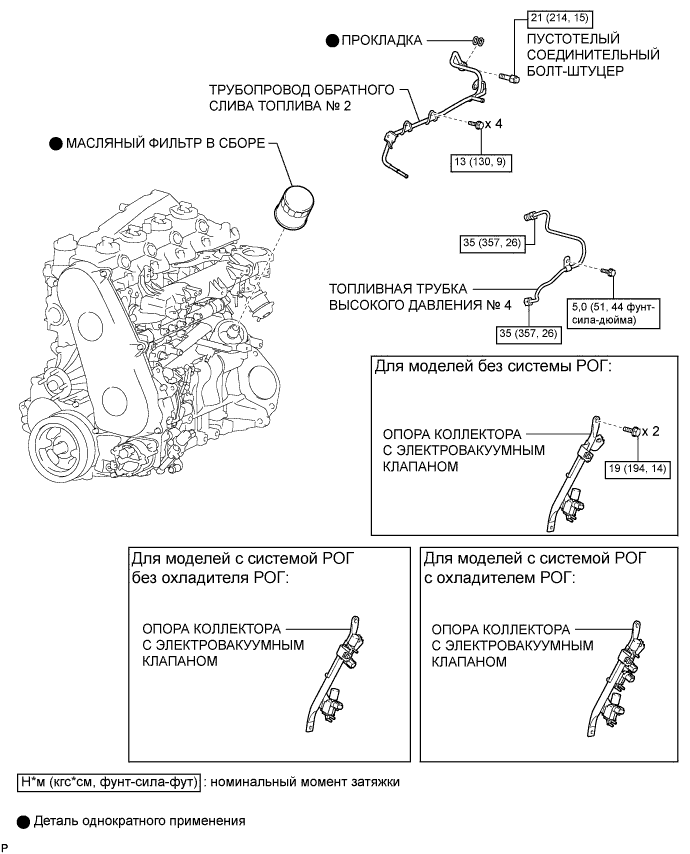 ● ПРОКЛАДКА

21 (214, 15)

ПУСТОТЕЛЫЙ СОЕДИНИТЕЛЬНЫЙ БОЛТ-ШТУЦЕР

ТРУБОПРОВОД ОБРАТНОГО СЛИВА ТОПЛИВА № 2

x 4

13 (130, 9)

● МАСЛЯНЫЙ ФИЛЬТР В СБОРЕ

35 (357, 26)

ТОПЛИВНАЯ ТРУБКА ВЫСОКОГО ДАВЛЕНИЯ № 4

5,0 (51, 44 фунт-сила-дюйма)

35 (357, 26)

Для моделей без системы РОГ:

ОПОРА КОЛЛЕКТОРА С ЭЛЕКТРОВАКУУМНЫМ КЛАПАНОМ

x 2

19 (194, 14)

Для моделей с системой РОГ без охладителя РОГ:

ОПОРА КОЛЛЕКТОРА С ЭЛЕКТРОВАКУУМНЫМ КЛАПАНОМ

Для моделей с системой РОГ с охладителем РОГ:

ОПОРА КОЛЛЕКТОРА С ЭЛЕКТРОВАКУУМНЫМ КЛАПАНОМ

Н*м (кгс*см, фунт-сила-фут) : номинальный момент затяжки

● Деталь однократного применения

P