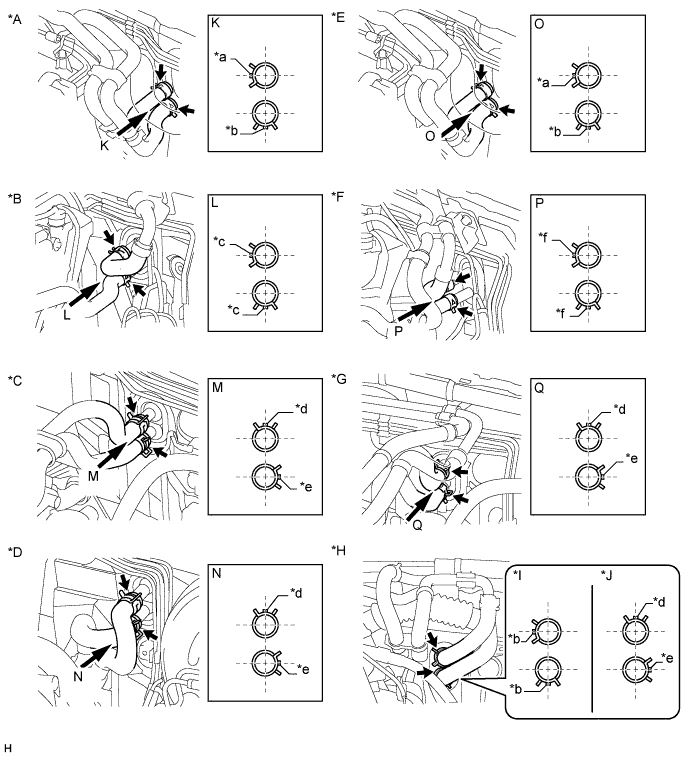 *A

K

K

*a

*b

*E

O

O

*a

*b

*B

L

L

*c

*c

*F

P

P

*f

*f

*C

M

M

*d

*e

*G

Q

Q

*d

*e

*D

N

N

*d

*e

*H

*I

*b

*b

*J

*d

*e

H