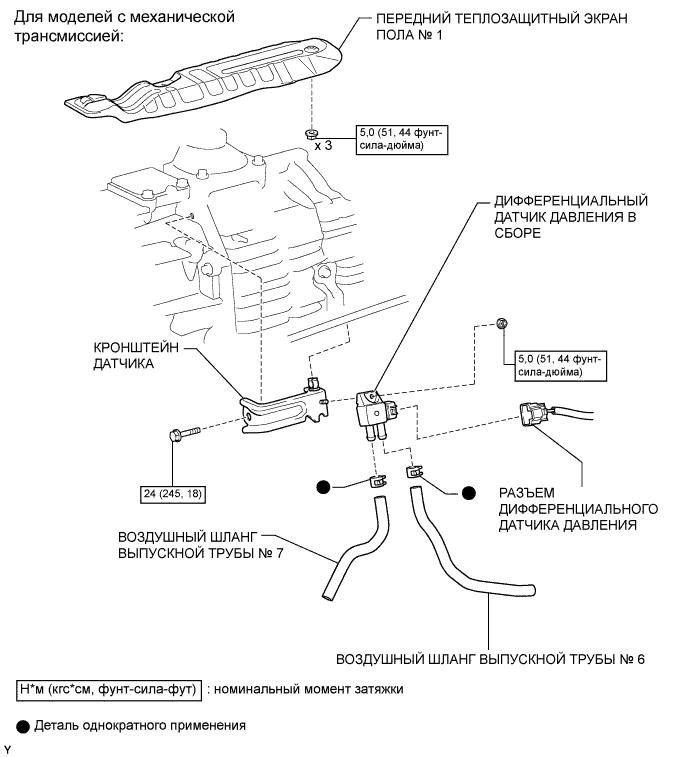 Для моделей с механической трансмиссией:

ПЕРЕДНИЙ ТЕПЛОЗАЩИТНЫЙ ЭКРАН ПОЛА № 1

x 3

5,0 (51, 44 фунт-сила-дюйма)

ДИФФЕРЕНЦИАЛЬНЫЙ ДАТЧИК ДАВЛЕНИЯ В СБОРЕ

КРОНШТЕЙН ДАТЧИКА

5,0 (51, 44 фунт-сила-дюйма)

24 (245, 18)

РАЗЪЕМ ДИФФЕРЕНЦИАЛЬНОГО ДАТЧИКА ДАВЛЕНИЯ

ВОЗДУШНЫЙ ШЛАНГ ВЫПУСКНОЙ ТРУБЫ № 7

ВОЗДУШНЫЙ ШЛАНГ ВЫПУСКНОЙ ТРУБЫ № 6

Н*м (кгс*см, фунт-сила-фут) : номинальный момент затяжки

Деталь однократного применения

Y