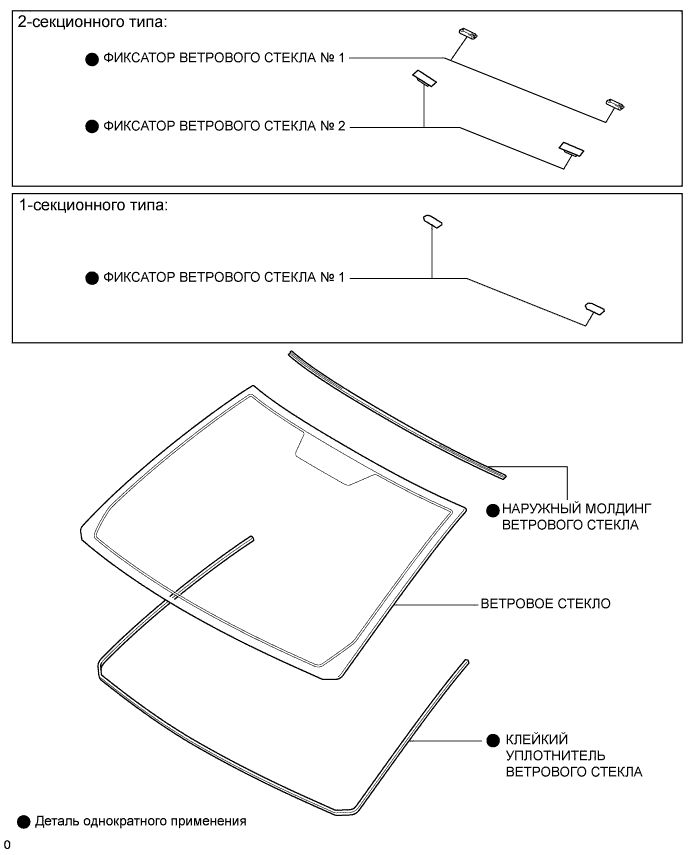 2-секционного типа:

● ФИКСАТОР ВЕТРОВОГО СТЕКЛА № 1

● ФИКСАТОР ВЕТРОВОГО СТЕКЛА № 2

1-секционного типа:

● ФИКСАТОР ВЕТРОВОГО СТЕКЛА № 1

● НАРУЖНЫЙ МОЛДИНГ ВЕТРОВОГО СТЕКЛА

ВЕТРОВОЕ СТЕКЛО

● КЛЕЙКИЙ УПЛОТНИТЕЛЬ ВЕТРОВОГО СТЕКЛА

● Деталь однократного применения

0