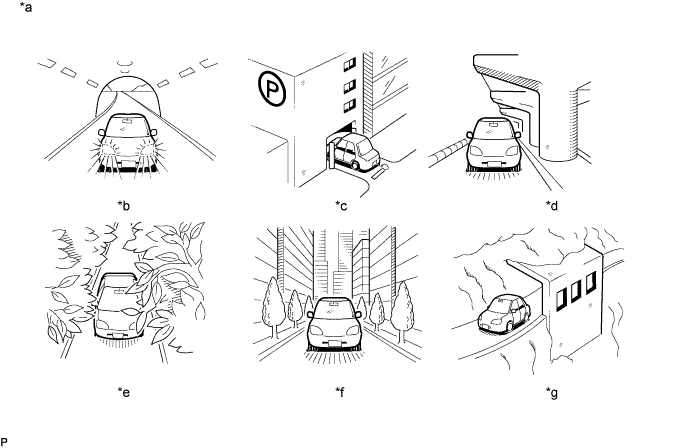 *a

P

*b

*c

*d

*e

*f

*g

P