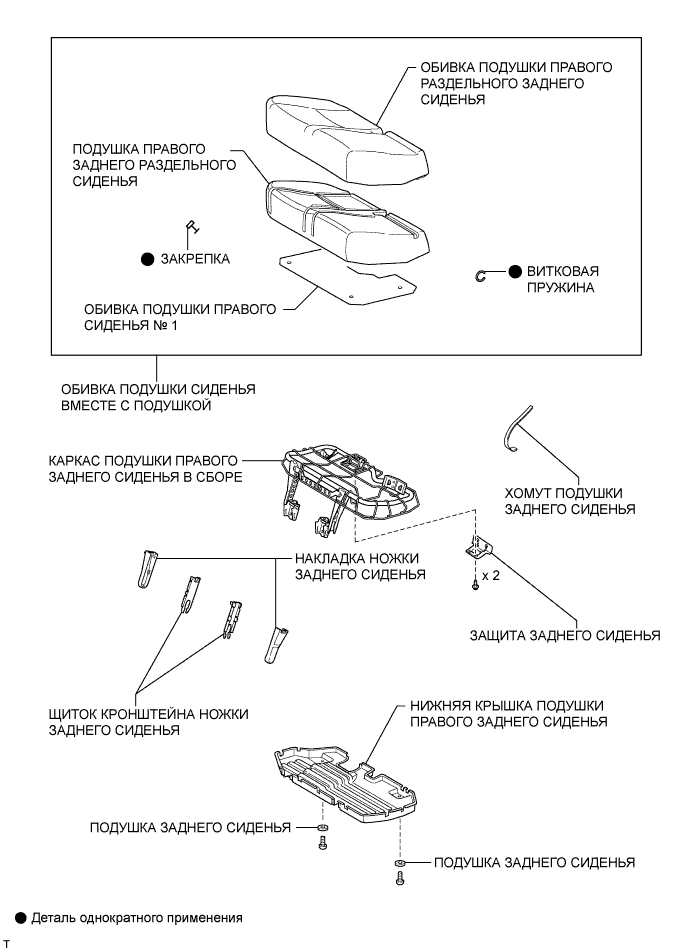 ОБИВКА ПОДУШКИ ПРАВОГО РАЗДЕЛЬНОГО ЗАДНЕГО СИДЕНЬЯ

ПОДУШКА ПРАВОГО ЗАДНЕГО РАЗДЕЛЬНОГО СИДЕНЬЯ

● ЗАКРЕПКА

● ВИТКОВАЯ ПРУЖИНА

ОБИВКА ПОДУШКИ ПРАВОГО СИДЕНЬЯ № 1

ОБИВКА ПОДУШКИ СИДЕНЬЯ ВМЕСТЕ С ПОДУШКОЙ

КАРКАС ПОДУШКИ ПРАВОГО ЗАДНЕГО СИДЕНЬЯ В СБОРЕ

ХОМУТ ПОДУШКИ ЗАДНЕГО СИДЕНЬЯ

НАКЛАДКА НОЖКИ ЗАДНЕГО СИДЕНЬЯ

x 2

ЗАЩИТА ЗАДНЕГО СИДЕНЬЯ

ЩИТОК КРОНШТЕЙНА НОЖКИ ЗАДНЕГО СИДЕНЬЯ

НИЖНЯЯ КРЫШКА ПОДУШКИ ПРАВОГО ЗАДНЕГО СИДЕНЬЯ

ПОДУШКА ЗАДНЕГО СИДЕНЬЯ

ПОДУШКА ЗАДНЕГО СИДЕНЬЯ

● Деталь однократного применения

T