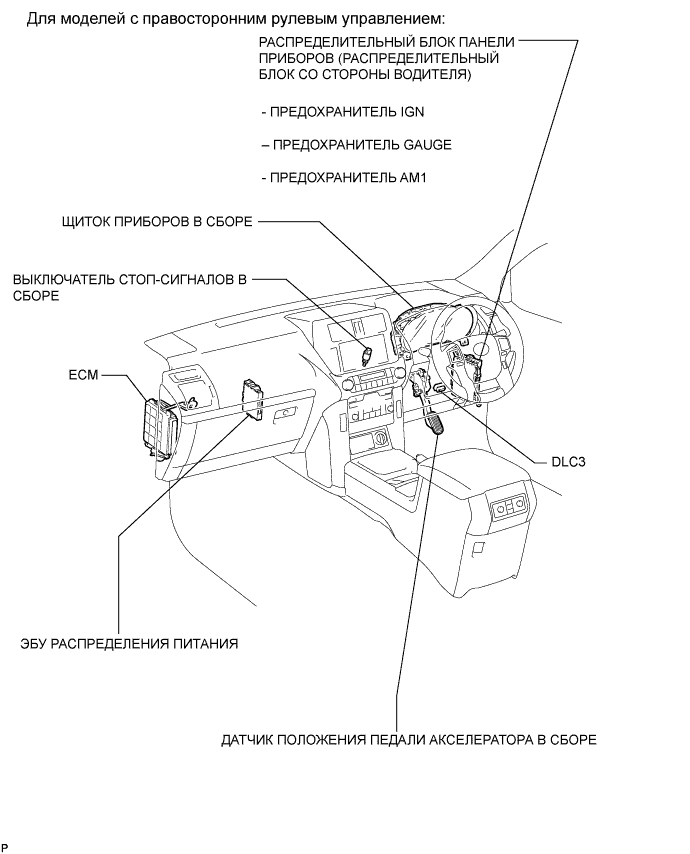 Для моделей с правосторонним рулевым управлением:

РАСПРЕДЕЛИТЕЛЬНЫЙ БЛОК ПАНЕЛИ ПРИБОРОВ (РАСПРЕДЕЛИТЕЛЬНЫЙ БЛОК СО СТОРОНЫ ВОДИТЕЛЯ)

- ПРЕДОХРАНИТЕЛЬ IGN

– ПРЕДОХРАНИТЕЛЬ GAUGE

- ПРЕДОХРАНИТЕЛЬ AM1

ЩИТОК ПРИБОРОВ В СБОРЕ

ВЫКЛЮЧАТЕЛЬ СТОП-СИГНАЛОВ В СБОРЕ

ECM

DLC3

ЭБУ РАСПРЕДЕЛЕНИЯ ПИТАНИЯ

ДАТЧИК ПОЛОЖЕНИЯ ПЕДАЛИ АКСЕЛЕРАТОРА В СБОРЕ

P