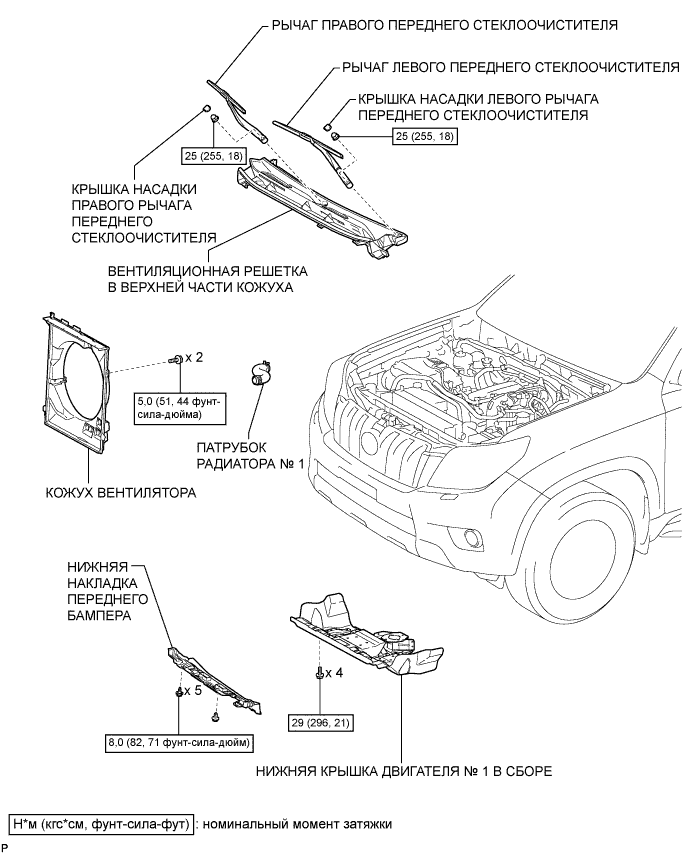 РЫЧАГ ПРАВОГО ПЕРЕДНЕГО СТЕКЛООЧИСТИТЕЛЯ

РЫЧАГ ЛЕВОГО ПЕРЕДНЕГО СТЕКЛООЧИСТИТЕЛЯ

КРЫШКА НАСАДКИ ЛЕВОГО РЫЧАГА ПЕРЕДНЕГО СТЕКЛООЧИСТИТЕЛЯ

25 (255, 18)

25 (255, 18)

КРЫШКА НАСАДКИ ПРАВОГО РЫЧАГА ПЕРЕДНЕГО СТЕКЛООЧИСТИТЕЛЯ

ВЕНТИЛЯЦИОННАЯ РЕШЕТКА В ВЕРХНЕЙ ЧАСТИ КОЖУХА

x 2

5,0 (51, 44 фунт-сила-дюйма)

ПАТРУБОК РАДИАТОРА № 1

КОЖУХ ВЕНТИЛЯТОРА

НИЖНЯЯ НАКЛАДКА ПЕРЕДНЕГО БАМПЕРА

x 5

8,0 (82, 71 фунт-сила-дюйм)

x 4

29 (296, 21)

НИЖНЯЯ КРЫШКА ДВИГАТЕЛЯ № 1 В СБОРЕ

Н*м (кгс*см, фунт-сила-фут) : номинальный момент затяжки

P