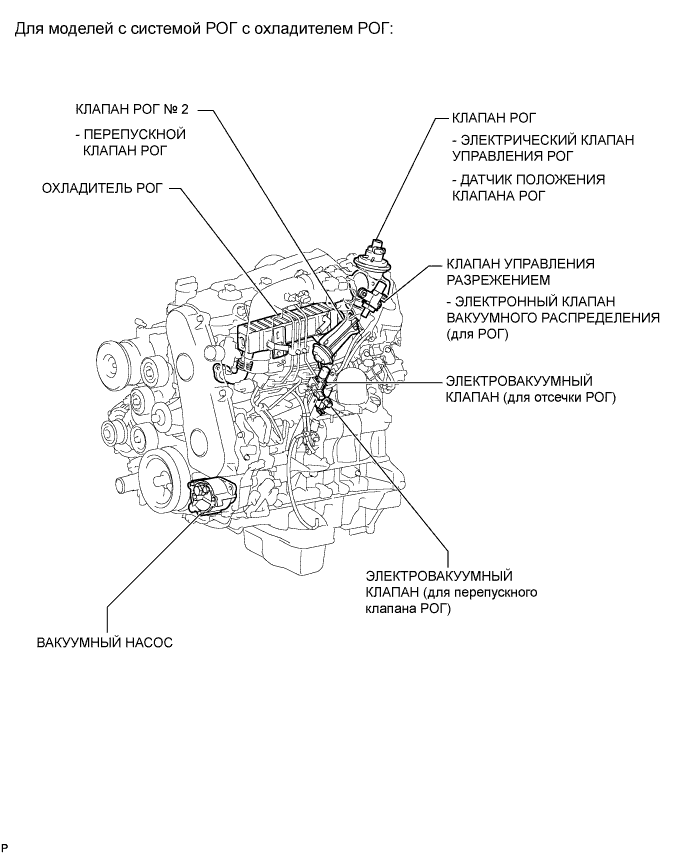 Для моделей с системой РОГ с охладителем РОГ:

КЛАПАН РОГ № 2

- ПЕРЕПУСКНОЙ КЛАПАН РОГ

ОХЛАДИТЕЛЬ РОГ

КЛАПАН РОГ

- ЭЛЕКТРИЧЕСКИЙ КЛАПАН УПРАВЛЕНИЯ РОГ

- ДАТЧИК ПОЛОЖЕНИЯ КЛАПАНА РОГ

КЛАПАН УПРАВЛЕНИЯ РАЗРЕЖЕНИЕМ

- ЭЛЕКТРОННЫЙ КЛАПАН ВАКУУМНОГО РАСПРЕДЕЛЕНИЯ (для РОГ)

ЭЛЕКТРОВАКУУМНЫЙ КЛАПАН (для отсечки РОГ)

ЭЛЕКТРОВАКУУМНЫЙ КЛАПАН (для перепускного клапана РОГ)

ВАКУУМНЫЙ НАСОС

P