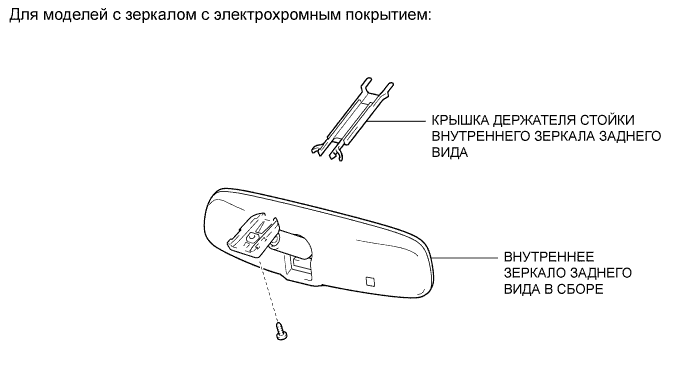 Для моделей с зеркалом с электрохромным покрытием:

КРЫШКА ДЕРЖАТЕЛЯ СТОЙКИ ВНУТРЕННЕГО ЗЕРКАЛА ЗАДНЕГО ВИДА

ВНУТРЕННЕЕ ЗЕРКАЛО ЗАДНЕГО ВИДА В СБОРЕ