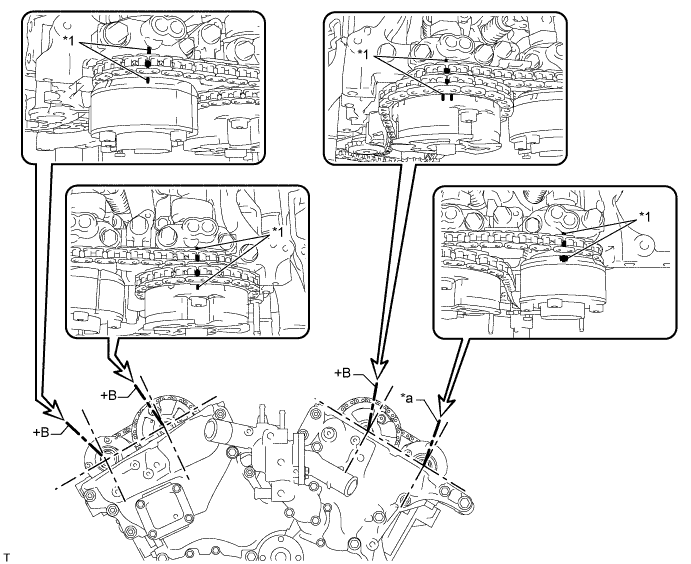 *1

*1

*1

*1

+B

+B

+B

*a

T