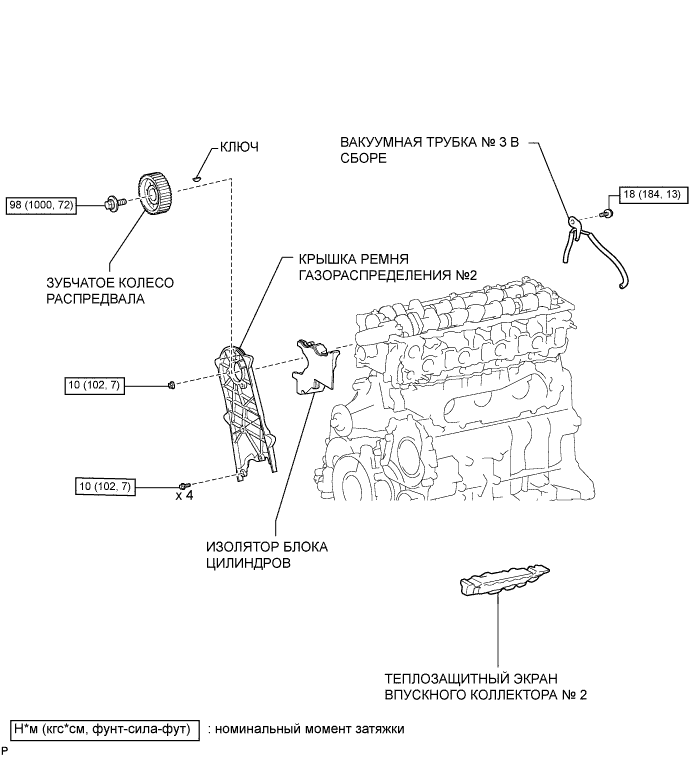 КЛЮЧ

ВАКУУМНАЯ ТРУБКА № 3 В СБОРЕ

98 (1000, 72)

18 (184, 13)

ЗУБЧАТОЕ КОЛЕСО РАСПРЕДВАЛА

КРЫШКА РЕМНЯ ГАЗОРАСПРЕДЕЛЕНИЯ №2

10 (102, 7)

10 (102, 7)

x 4

ИЗОЛЯТОР БЛОКА ЦИЛИНДРОВ

ТЕПЛОЗАЩИТНЫЙ ЭКРАН ВПУСКНОГО КОЛЛЕКТОРА № 2

Н*м (кгс*см, фунт-сила-фут) : номинальный момент затяжки

P