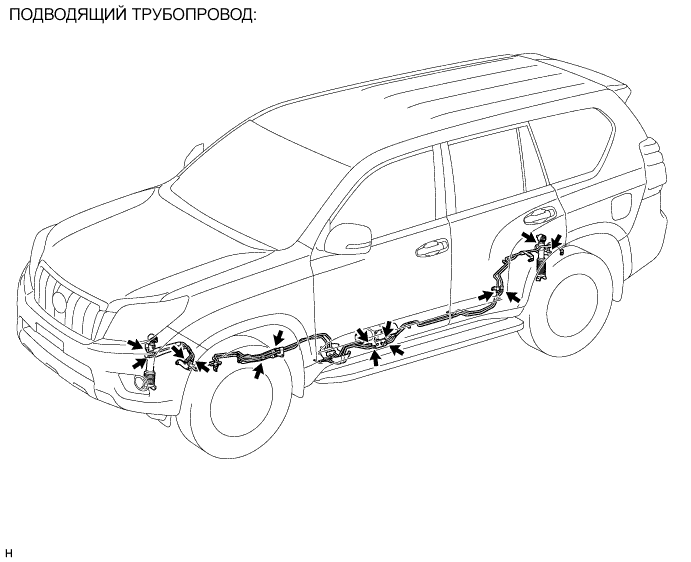 ПОДВОДЯЩИЙ ТРУБОПРОВОД:

H